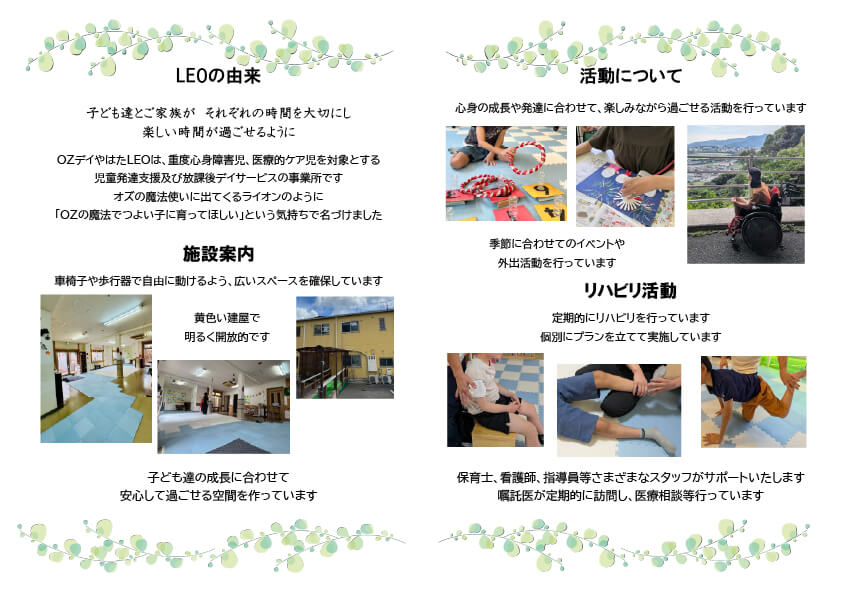 LEOの由来

子ども達とご家族が　それぞれの時間を大切にし
楽しい時間が過ごせるように

OZデイやはたLEOは、重度心身障害児、医療的ケア児を対象とする
児童発達支援及び放課後デイサービスの事業所です
オズの魔法使いに出てくるライオンのように
「OZの魔法でつよい子に育ってほしい」という気持ちで名づけました

施設案内

車椅子や歩行器で自由に動けるよう、広いスペースを確保しています

黄色い建屋で
明るく開放的です

子ども達の成長に合わせて
安心して過ごせる空間を作っています

活動について

心身の成長や発達に合わせて、楽しみながら過ごせる活動を行っています

季節に合わせてのイベントや
外出活動を行っています

リハビリ活動

定期的にリハビリを行っています
個別にプランを立てて実施しています

保育士、看護師、指導員等さまざまなスタッフがサポートいたします
嘱託医が定期的に訪問し、医療相談等行っています